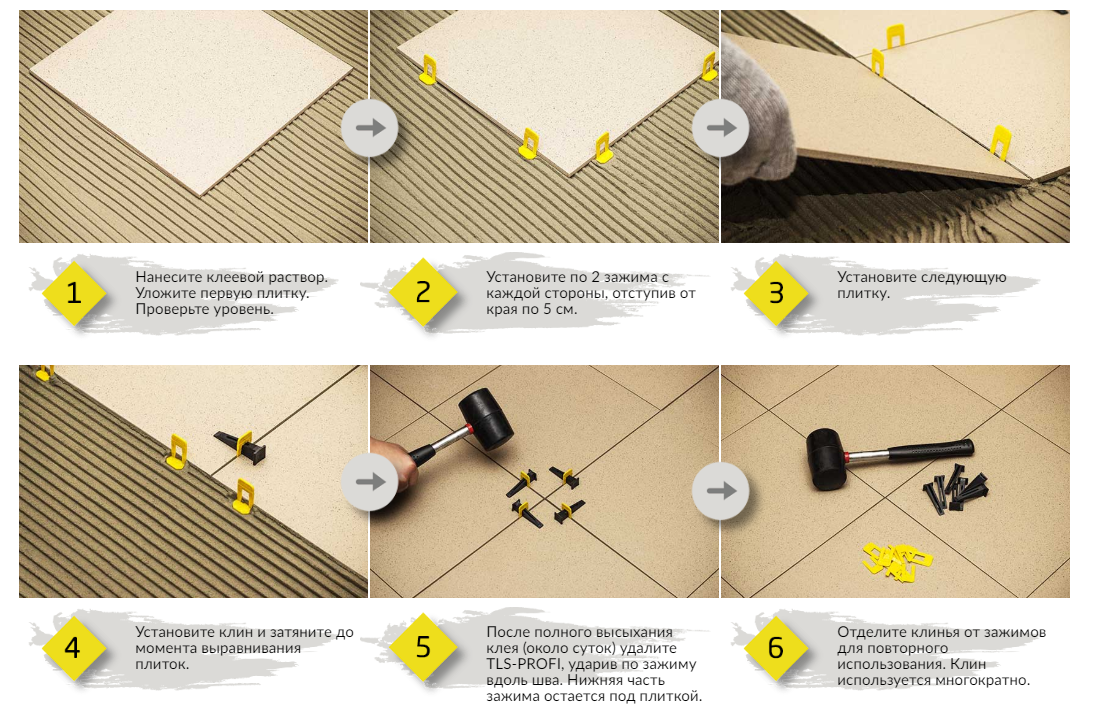 1

Нанесите клеевой раствор. Уложите первую плитку. Проверьте уровень.

2

Установите по 2 зажима с каждой стороны, отступив от края по 5 см.

3

Установите следующую плитку.

4

Установите клин и затяните до момента выравнивания плиток.

5

После полного высыхания клея (около суток) удалите TLS-PROFI, ударив по зажиму вдоль шва. Нижняя часть зажима остается под плиткой.

6

Отделите клинья от зажимов для повторного использования. Клин используется многократно.